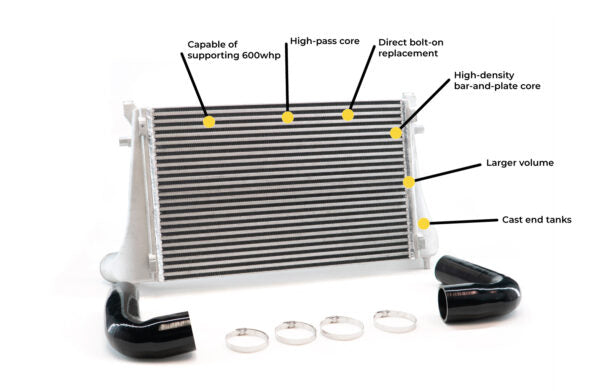 Capable of supporting 600whp

High-pass core

Direct bolt-on replacement

High-density bar-and-plate core

Larger volume

Cast end tanks