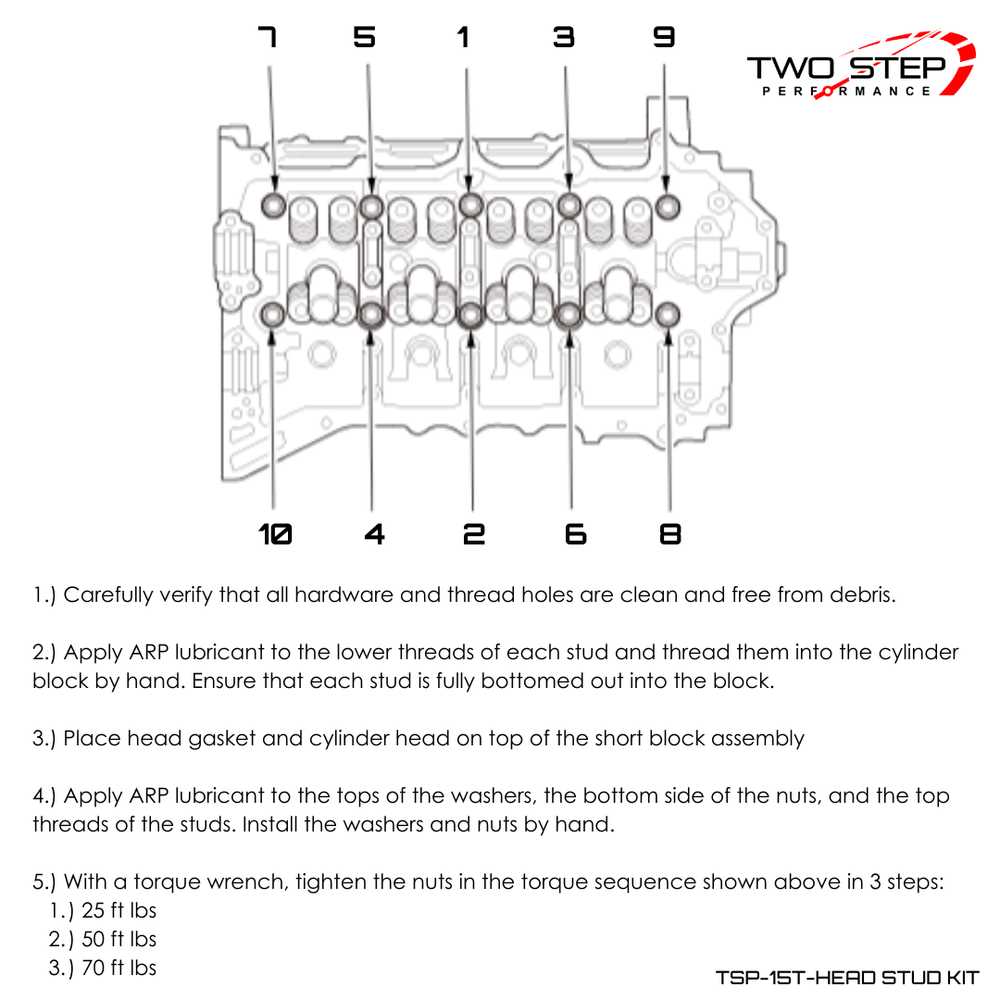 7 5 1 3 9

TWO STEP
PERFORMANCE

10 4 2 6 8

1.) Carefully verify that all hardware and thread holes are clean and free from debris.

2.) Apply ARP lubricant to the lower threads of each stud and thread them into the cylinder block by hand. Ensure that each stud is fully bottomed out into the block.

3.) Place head gasket and cylinder head on top of the short block assembly

4.) Apply ARP lubricant to the tops of the washers, the bottom side of the nuts, and the top threads of the studs. Install the washers and nuts by hand.

5.) With a torque wrench, tighten the nuts in the torque sequence shown above in 3 steps:
1.) 25 ft lbs
2.) 50 ft lbs
3.) 70 ft lbs

TSP-15T-HEAD STUD KIT